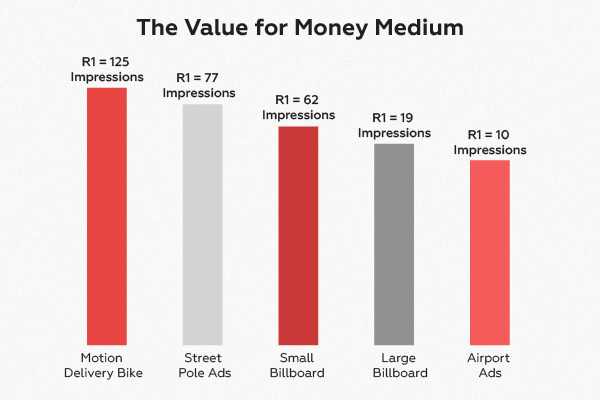 The Value for Money Medium

R1 = 125 Impressions

R1 = 77 Impressions

R1 = 62 Impressions

R1 = 19 Impressions

R1 = 10 Impressions

Motion Delivery Bike

Street Pole Ads

Small Billboard

Large Billboard

Airport Ads