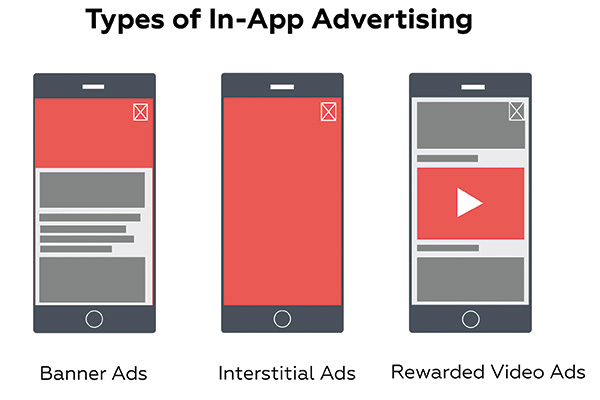 Types of In-App Advertising

Banner Ads

Interstitial Ads

Rewarded Video Ads